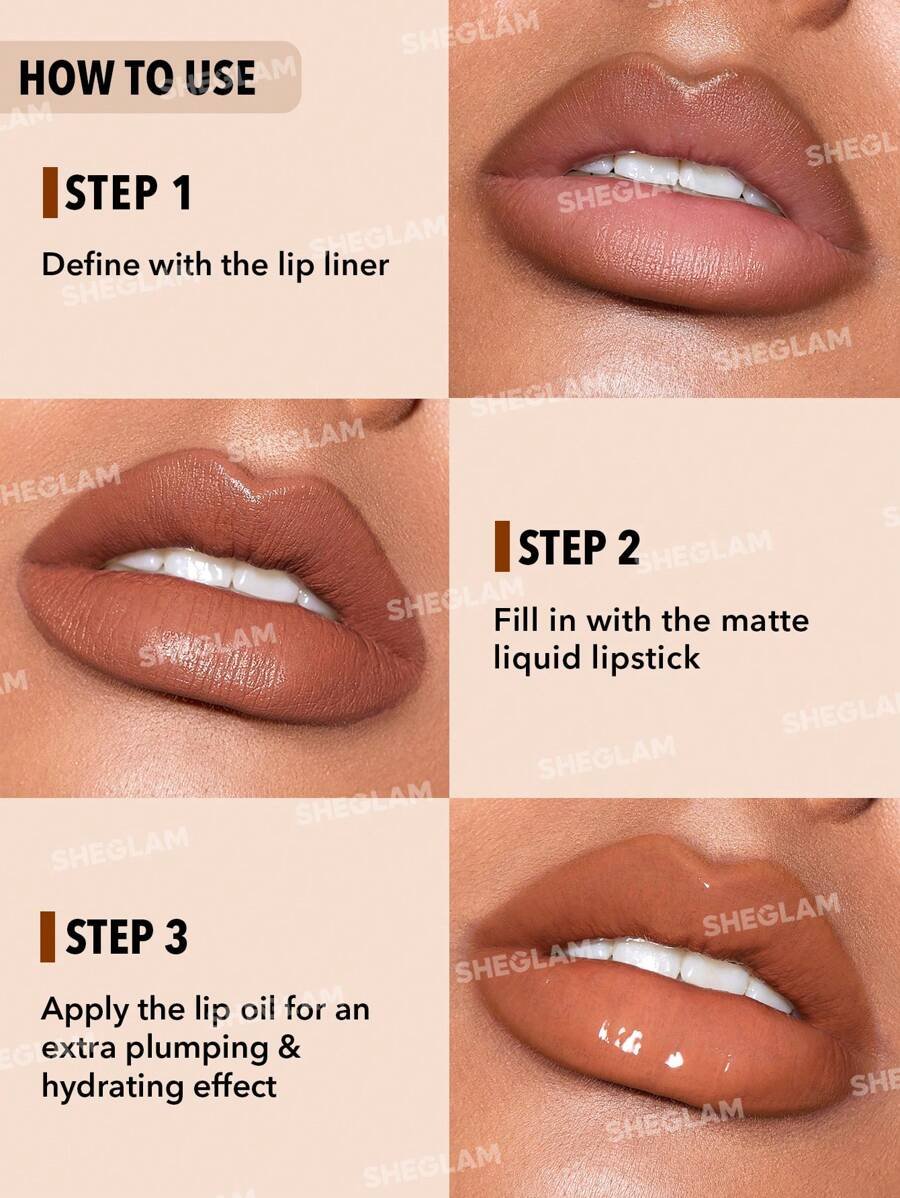 HOW TO USE

STEP 1

Define with the lip liner

STEP 2

Fill in with the matte liquid lipstick

STEP 3

Apply the lip oil for an extra plumping & hydrating effect

SHEGLAM